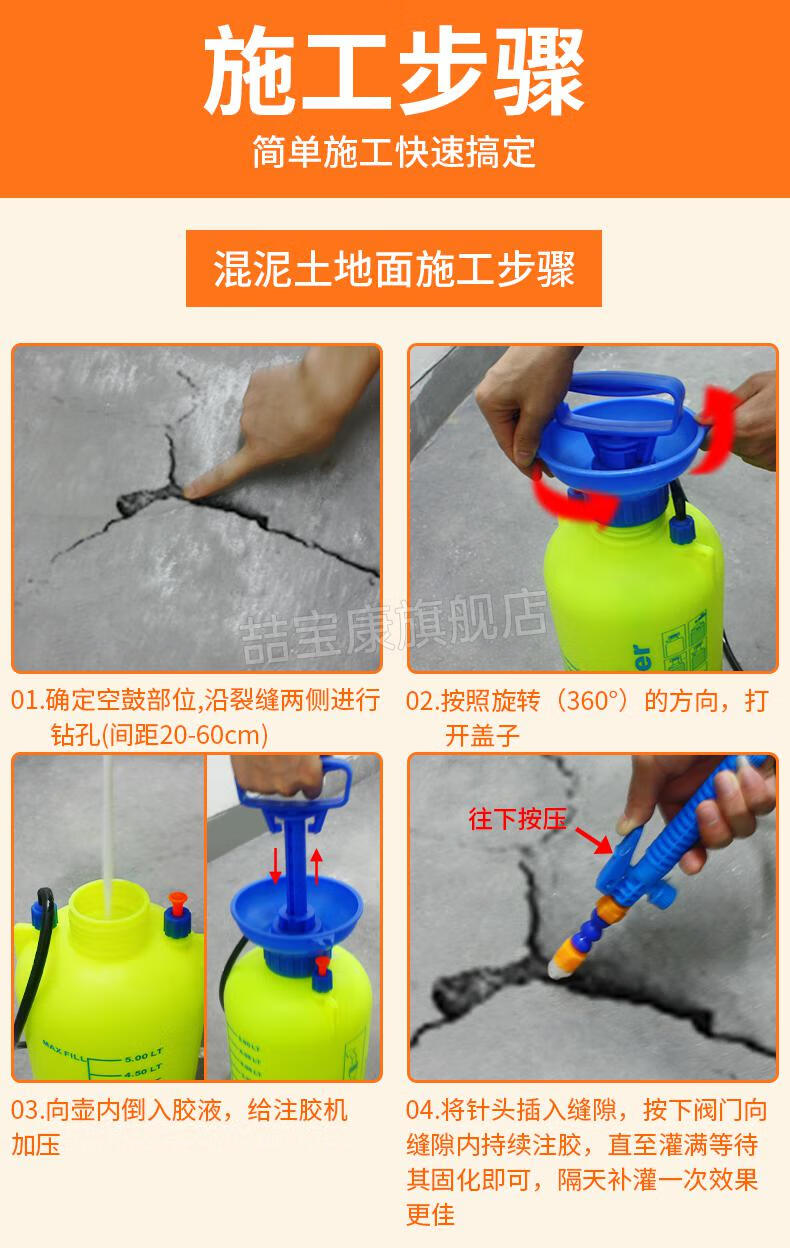 施工步骤

简单施工快速搞定

混泥土地面施工步骤

喆宝康旗舰店

01.确定空鼓部位,沿裂缝两侧进行钻孔(间距20-60cm)

02.按照旋转（360°）的方向，打开盖子

MAX FILL 5.00 LT 4.50 LT

往下按压

03.向壶内倒入胶液，给注胶机加压

04.将针头插入缝隙，按下阀门向缝隙内持续注胶，直至灌满等待其固化即可，隔天补灌一次效果更佳